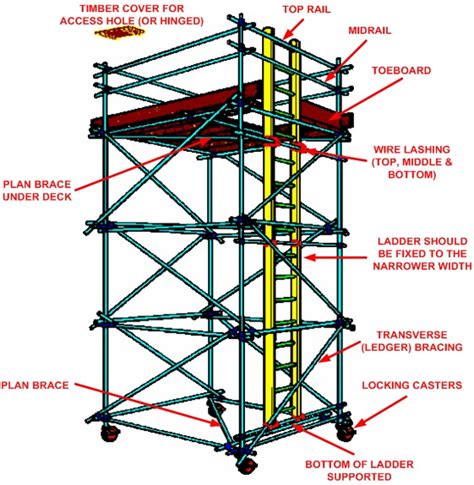 TIMBER COVER FOR ACCESS HOLE (OR HINGED)

TOP RAIL

MIDRAIL

TOEBOARD

WIRE LASHING (TOP, MIDDLE & BOTTOM)

PLAN BRACE UNDER DECK

LADDER SHOULD BE FIXED TO THE NARROWER WIDTH

TRANSVERSE (LEDGER) BRACING

PLAN BRACE

LOCKING CASTERS

BOTTOM OF LADDER SUPPORTED