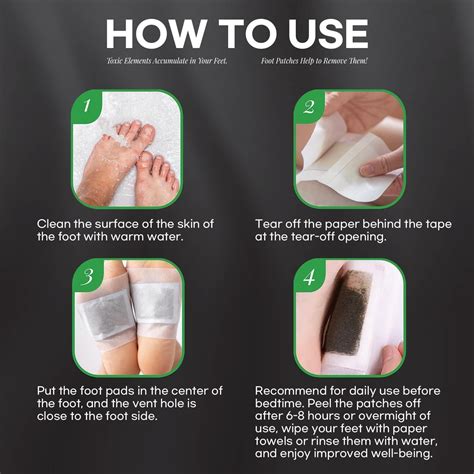 HOW TO USE

Toxic Elements Accumulate in Your Feet.

Foot Patches Help to Remove Them!

1

Clean the surface of the skin of the foot with warm water.

2

Tear off the paper behind the tape at the tear-off opening.

3

Put the foot pads in the center of the foot, and the vent hole is close to the foot side.

4

Recommend for daily use before bedtime. Peel the patches off after 6-8 hours or overmight of use, wipe your feet with paper towels or rinse them with water, and enjoy improved well-being.