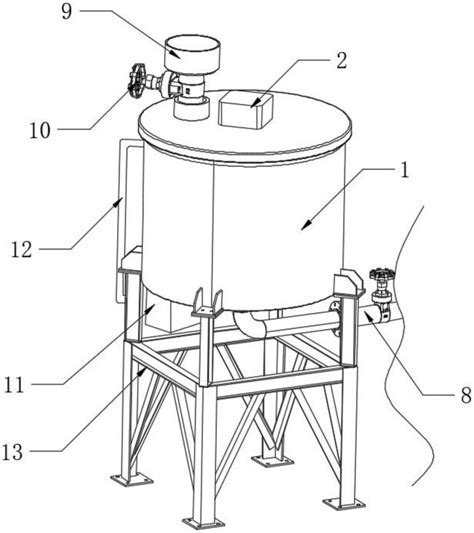 9
2
10
1
12
11
8
13