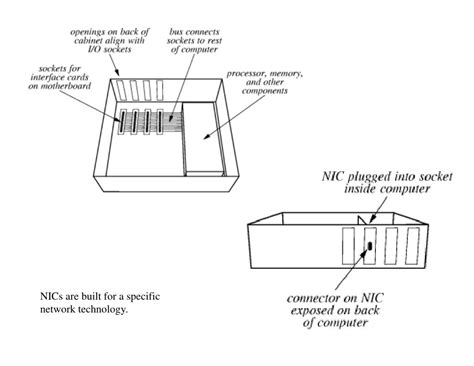 openings on back of cabinet align with I/O sockets

bus connects sockets to rest of computer

sockets for interface cards on motherboard

processor, memory, and other components

NIC plugged into socket inside computer

connector on NIC exposed on back of computer

NICs are built for a specific network technology.