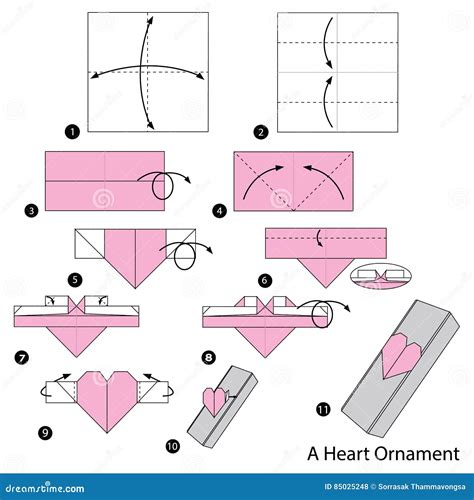 1

2

3

4

5

6

7

8

9

10

11

A Heart Ornament

dreamstime.com

ID 85025248 © Sorrasak Thammavongsa