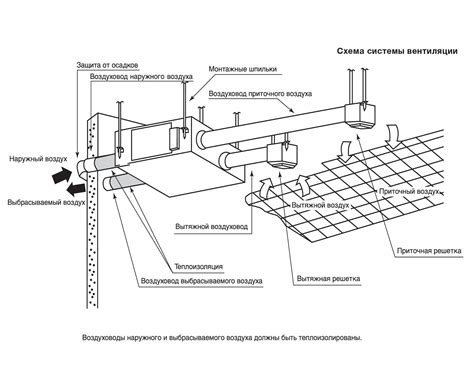 Схема системы вентиляции

Защита от осадков

Воздуховод наружного воздуха

Монтажные шпильки

Воздуховод приточного воздуха

Наружный воздух

Выбрасываемый воздух

Приточный воздух

Вытяжной воздух

Вытяжной воздуховод

Приточная решетка

Теплоизоляция

Воздуховод выбрасываемого воздуха

Вытяжная решетка

Воздуховоды наружного и выбрасываемого воздуха должны быть теплоизолированы.