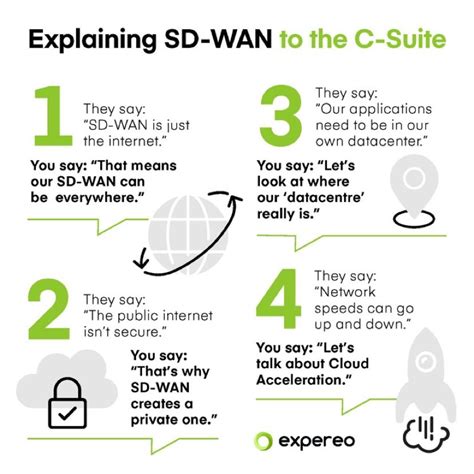 Explaining SD-WAN to the C-Suite

1

They say: "SD-WAN is just the internet."

You say: "That means our SD-WAN can be everywhere."

2

They say: "The public internet isn't secure."

You say: "That's why SD-WAN creates a private one."

3

They say: "Our applications need to be in our own datacenter."

You say: "Let's look at where our 'datacentre' really is."

4

They say: "Network speeds can go up and down."

You say: "Let's talk about Cloud Acceleration."

expereo