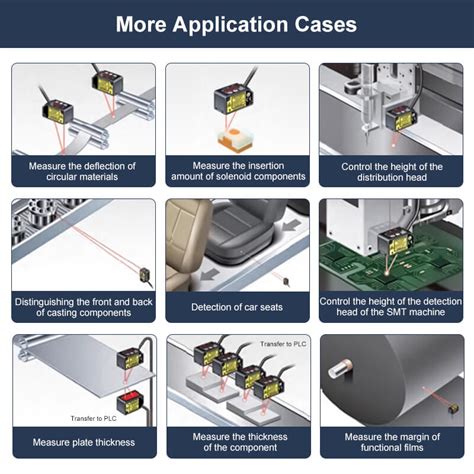 More Application Cases

Measure the deflection of circular materials

Measure the insertion amount of solenoid components

Control the height of the distribution head

Distinguishing the front and back of casting components

Detection of car seats

Control the height of the detection head of the SMT machine

Transfer to PLC

Measure plate thickness

Transfer to PLC

Measure the thickness of the component

Measure the margin of functional films