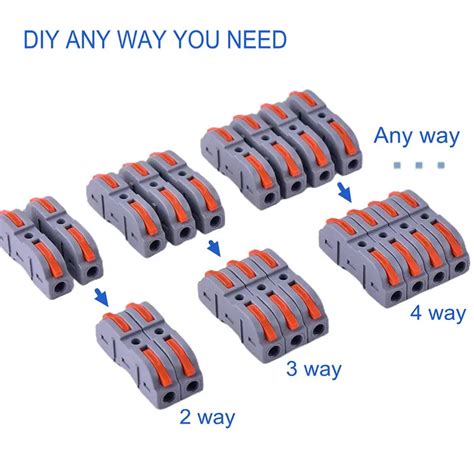 DIY ANY WAY YOU NEED

Any way
...

4 way

3 way

2 way