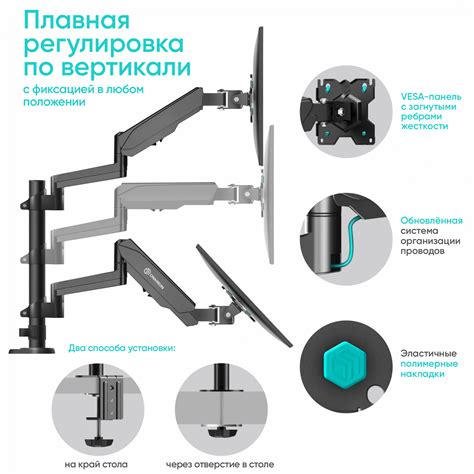 Плавная регулировка по вертикали

с фиксацией в любом положении

VESA-панель с загнутыми ребрами жесткости

Обновлённая система организации проводов

ONKRON

Эластичные полимерные накладки

Два способа установки:

на край стола

через отверстие в столе