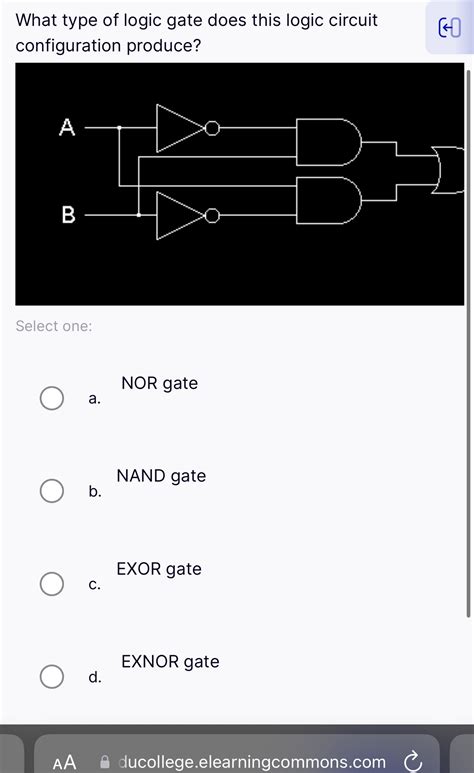 What type of logic gate does this logic circuit configuration produce?

A

B

Select one:

a. NOR gate

b. NAND gate

c. EXOR gate

d. EXNOR gate

AA ducollege.elearningcommons.com