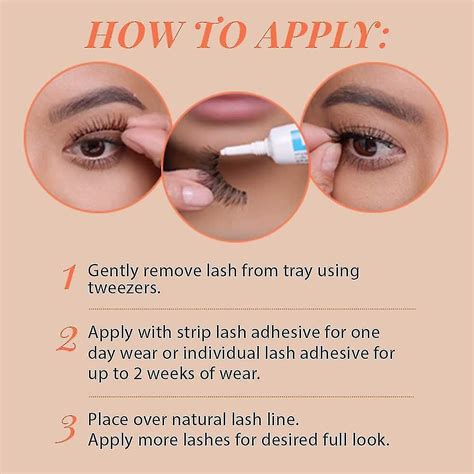 HOW TO APPLY:

1 Gently remove lash from tray using tweezers.

2 Apply with strip lash adhesive for one day wear or individual lash adhesive for up to 2 weeks of wear.

3 Place over natural lash line. Apply more lashes for desired full look.