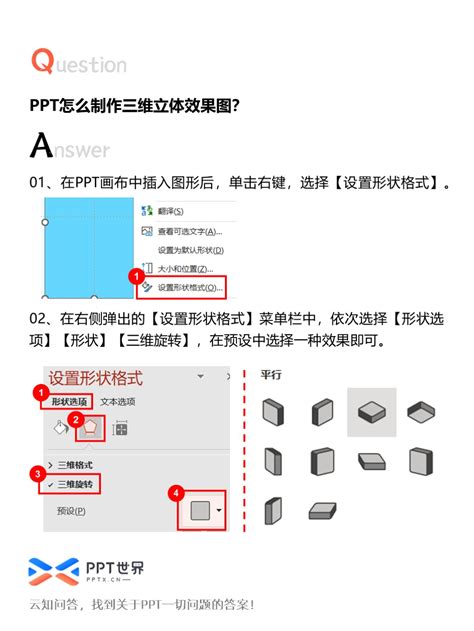 Question

PPT怎么制作三维立体效果图？

Answer

01、在PPT画布中插入图形后，单击右键，选择【设置形状格式】。

翻译(S)

查看可选文字(A)...

设置为默认形状(D)

大小和位置(Z)...

1

设置形状格式(O)...

02、在右侧弹出的【设置形状格式】菜单栏中，依次选择【形状选项】【形状】【三维旋转】，在预设中选择一种效果即可。

设置形状格式

1

形状选项

文本选项

2

三维格式

3

三维旋转

预设(P)

4

平行

PPT世界

PPTX.CN

云知问答，找到关于PPT一切问题的答案！