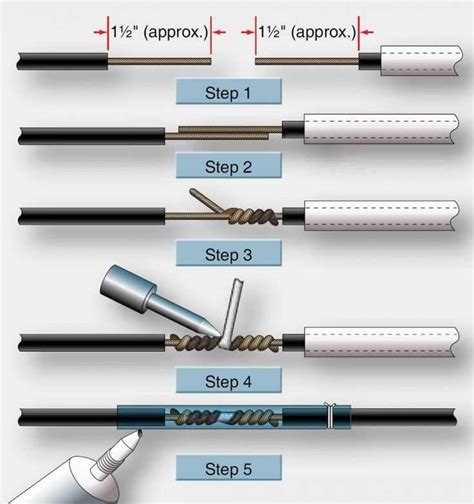 1½" (approx.)

1½" (approx.)

Step 1

Step 2

Step 3

Step 4

Step 5