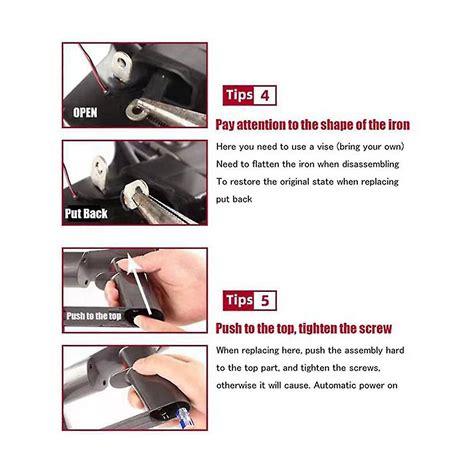 OPEN

Put Back

Tips 4

Pay attention to the shape of the iron

Here you need to use a vise (bring your own)
Need to flatten the iron when disassembling
To restore the original state when replacing put back

Push to the top

Tips 5

Push to the top, tighten the screw

When replacing here, push the assembly hard to the top part, and tighten the screws, otherwise it will cause. Automatic power on