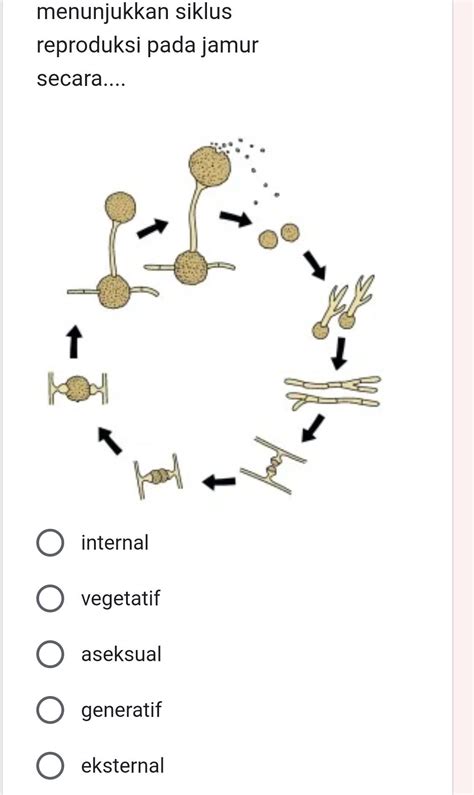 menunjukkan siklus reproduksi pada jamur secara....

internal

vegetatif

aseksual

generatif

eksternal