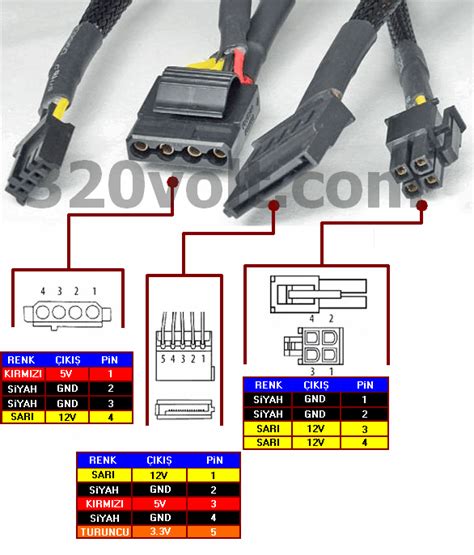 320volt.com

4 3 2 1

| RENK | ÇIKIŞ | PiN |
|---|---|---|
| KIRMIZI | 5V | 1 |
| SiYAH | GND | 2 |
| SiYAH | GND | 3 |
| SARI | 12V | 4 |

5 4 3 2 1

| RENK | ÇIKIŞ | PiN |
|---|---|---|
| SARI | 12V | 1 |
| SiYAH | GND | 2 |
| KIRMIZI | 5V | 3 |
| SiYAH | GND | 4 |
| TURUNCU | 3.3V | 5 |

4 2

3 1

| RENK | ÇIKIŞ | PiN |
|---|---|---|
| SiYAH | GND | 1 |
| SiYAH | GND | 2 |
| SARI | 12V | 3 |
| SARI | 12V | 4 |