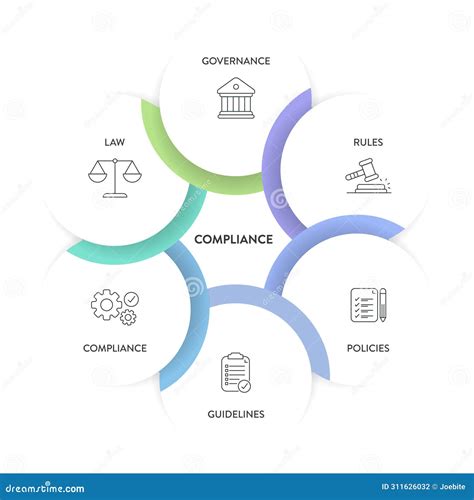 GOVERNANCE

LAW

RULES

COMPLIANCE

COMPLIANCE

POLICIES

GUIDELINES

dreamstime.com

ID 311626032 © Joebite