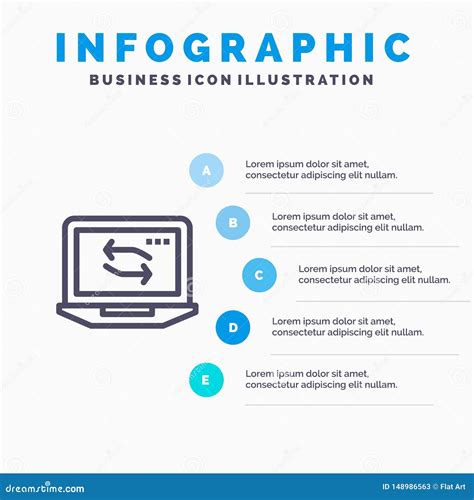 INFOGRAPHIC
BUSINESS ICON ILLUSTRATION

A
Lorem ipsum dolor sit amet, consectetur adipiscing elit nullam.

B
Lorem ipsum dolor sit amet, consectetur adipiscing elit nullam.

C
Lorem ipsum dolor sit amet, consectetur adipiscing elit nullam.

D
Lorem ipsum dolor sit amet, consectetur adipiscing elit nullam.

E
Lorem ipsum dolor sit amet, consectetur adipiscing elit nullam.

dreamstime.com
ID 148986563 © Flat Art