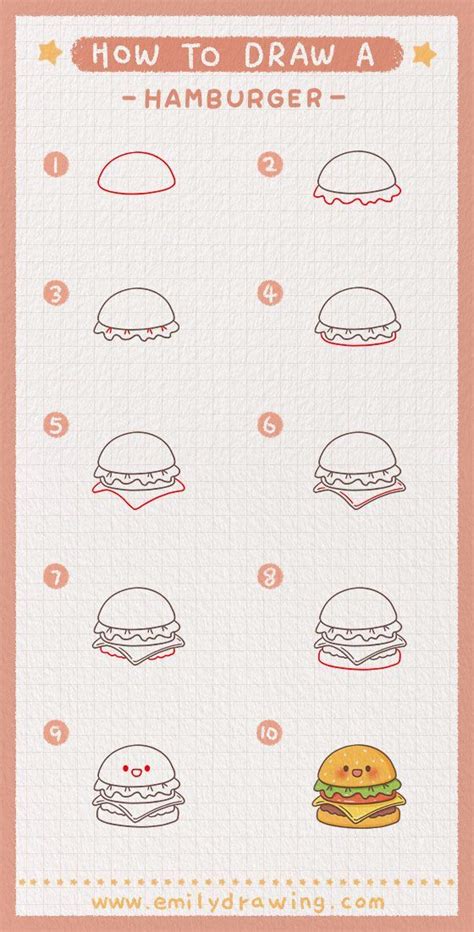 HOW TO DRAW A

- HAMBURGER -

1

2

3

4

5

6

7

8

9

10

www.emilydrawing.com