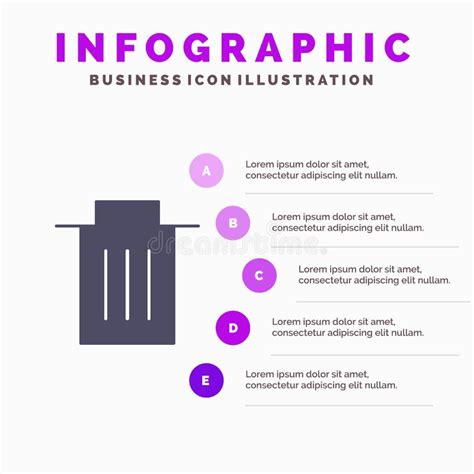 INFOGRAPHIC
BUSINESS ICON ILLUSTRATION

A
Lorem ipsum dolor sit amet, consectetur adipiscing elit nullam.

B
Lorem ipsum dolor sit amet, consectetur adipiscing elit nullam.

dreamstime.

C
Lorem ipsum dolor sit amet, consectetur adipiscing elit nullam.

D
Lorem ipsum dolor sit amet, consectetur adipiscing elit nullam.

E
Lorem ipsum dolor sit amet, consectetur adipiscing elit nullam.