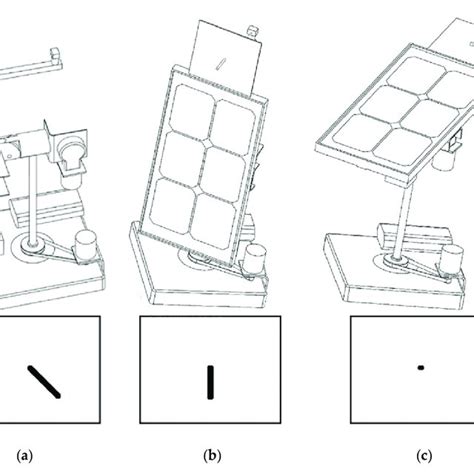 (a)

(b)

(c)