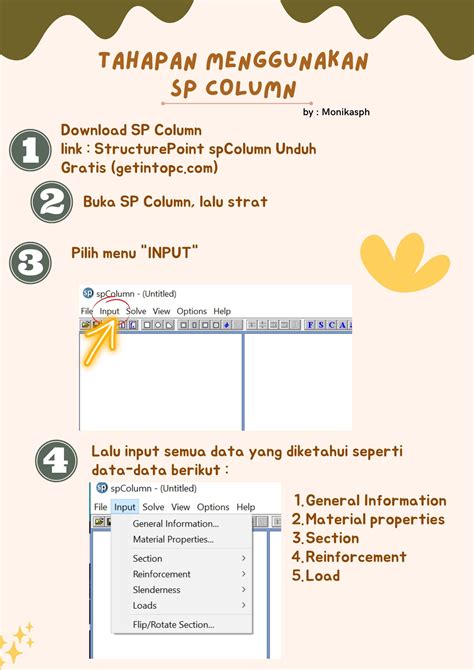 TAHAPAN MENGGUNAKAN SP COLUMN

by : Monikasph

1

Download SP Column
link : StructurePoint spColumn Unduh Gratis (getintopc.com)

2

Buka SP Column, lalu strat

3

Pilih menu "INPUT"

spColumn - (Untitled)
File Input Solve View Options Help
F S C A

4

Lalu input semua data yang diketahui seperti data-data berikut :

spColumn - (Untitled)
File Input Solve View Options Help
General Information...
Material Properties...
Section
Reinforcement
Slenderness
Loads
Flip/Rotate Section...

1.General Information
2.Material properties
3.Section
4.Reinforcement
5.Load