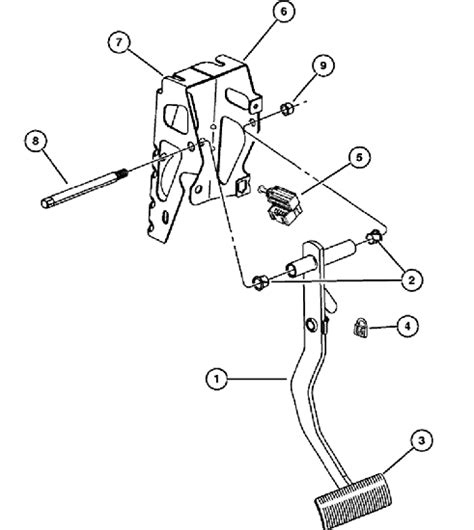 6
7
9
8
5
2
4
1
3