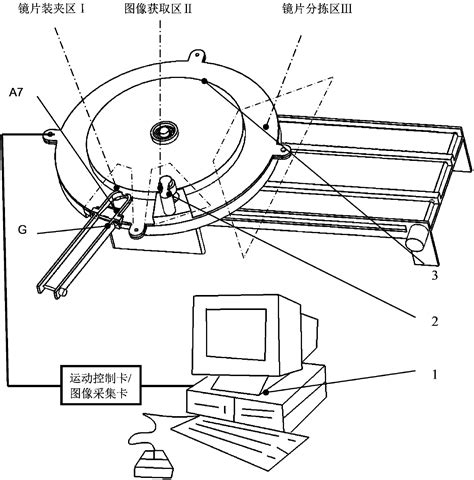 镜片装夹区 I
图像获取区 II
镜片分拣区III
A7
G
3
2
1
运动控制卡/
图像采集卡