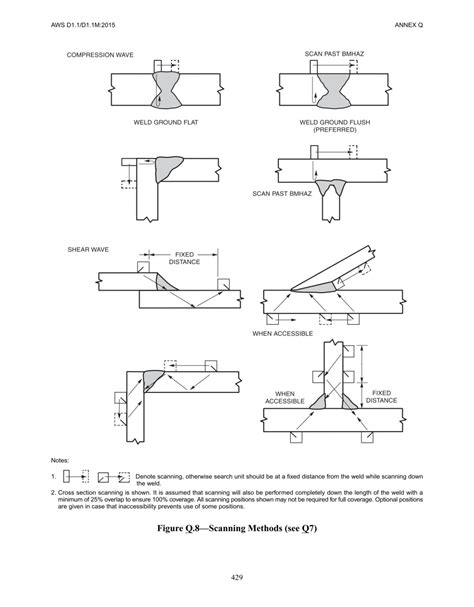 AWS D1.1/D1.1M:2015

ANNEX Q

COMPRESSION WAVE

SCAN PAST BMHAZ

WELD GROUND FLAT

WELD GROUND FLUSH (PREFERRED)

SCAN PAST BMHAZ

SHEAR WAVE

FIXED DISTANCE

WHEN ACCESSIBLE

WHEN ACCESSIBLE

FIXED DISTANCE

Notes:

1. Denote scanning, otherwise search unit should be at a fixed distance from the weld while scanning down the weld.

2. Cross section scanning is shown. It is assumed that scanning will also be performed completely down the length of the weld with a minimum of 25% overlap to ensure 100% coverage. All scanning positions shown may not be required for full coverage. Optional positions are given in case that inaccessibility prevents use of some positions.

Figure Q.8—Scanning Methods (see Q7)

429