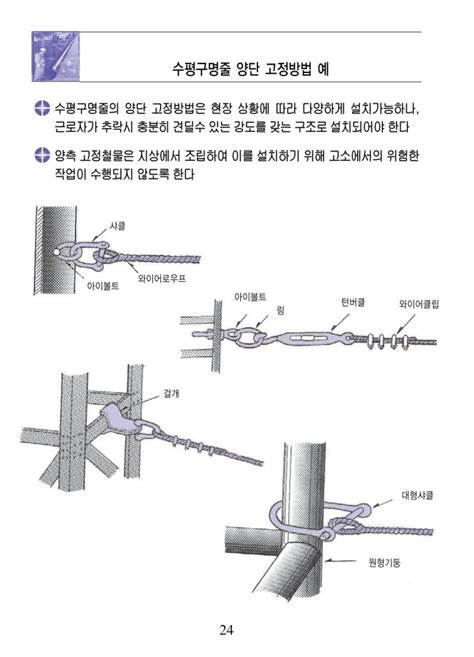 수평구명줄 양단 고정방법 예

수평구명줄의 양단 고정방법은 현장 상황에 따라 다양하게 설치가능하나, 근로자가 추락시 충분히 견딜수 있는 강도를 갖는 구조로 설치되어야 한다

양측 고정철물은 지상에서 조립하여 이를 설치하기 위해 고소에서의 위험한 작업이 수행되지 않도록 한다

샤클
아이볼트
와이어로우프
아이볼트
링
턴버클
와이어클립
걸개
대형샤클
원형기둥

24