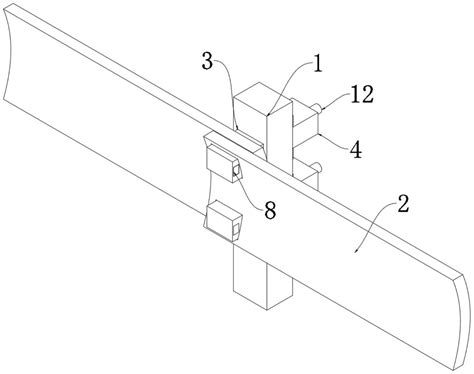 3
1
12
4
8
2