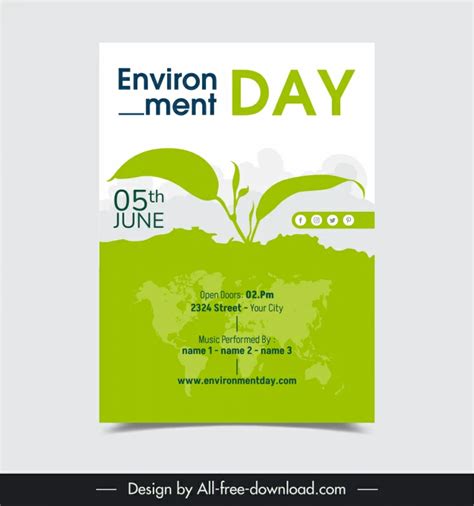 Environ
_ment DAY

05th
JUNE

Open Doors: 02.Pm
2324 Street - Your City

Music Performed By :
name 1 - name 2 - name 3

www.environmentday.com

— Design by All-free-download.com —