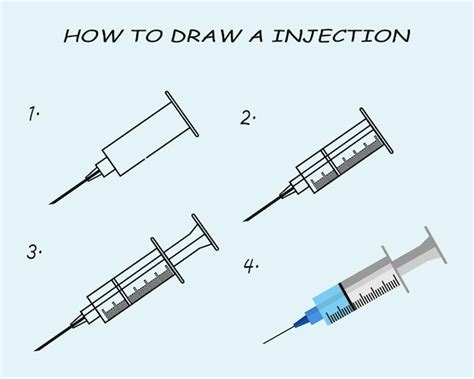 HOW TO DRAW A INJECTION

1.

2.

3.

4.