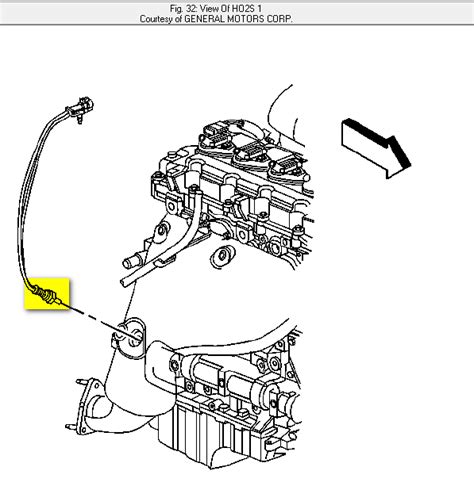 Fig. 32: View Of HO2S 1
Courtesy of GENERAL MOTORS CORP.