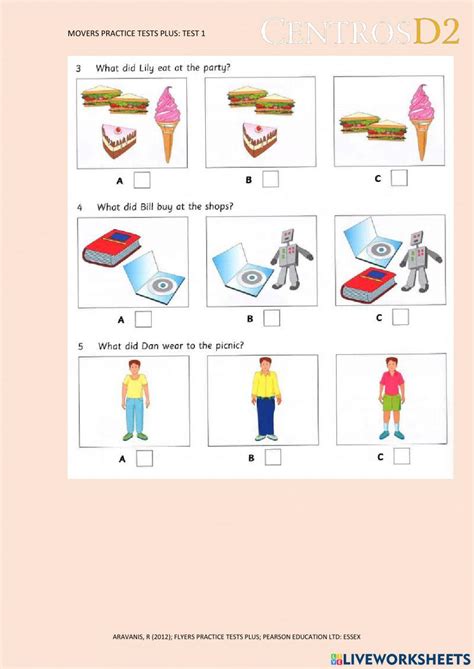 MOVERS PRACTICE TESTS PLUS: TEST 1

CENTROS D2

3 What did Lily eat at the party?

A

B

C

4 What did Bill buy at the shops?

A

B

C

5 What did Dan wear to the picnic?

A

B

C

ARAVANIS, R (2012); FLYERS PRACTICE TESTS PLUS; PEARSON EDUCATION LTD: ESSEX

LIVEWORKSHEETS