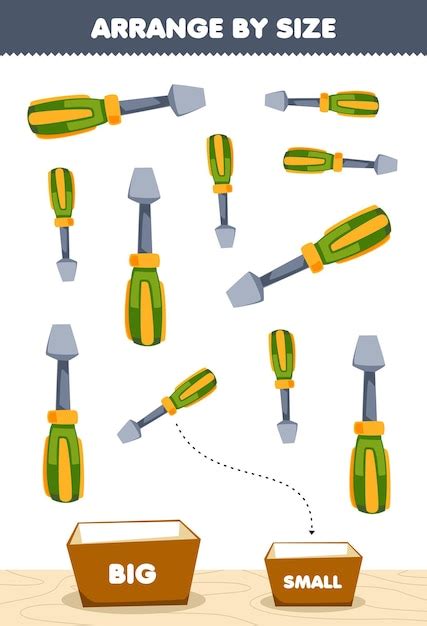 ARRANGE BY SIZE

BIG

SMALL