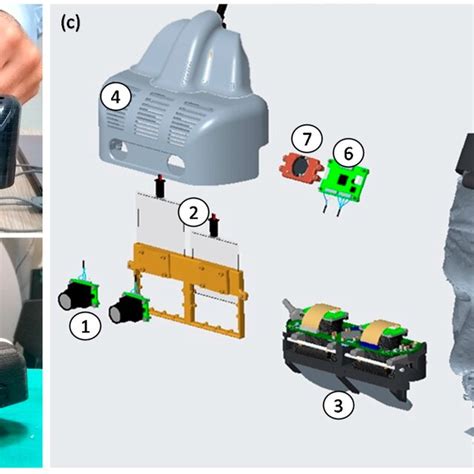 (c)
4
7
6
2
1
3