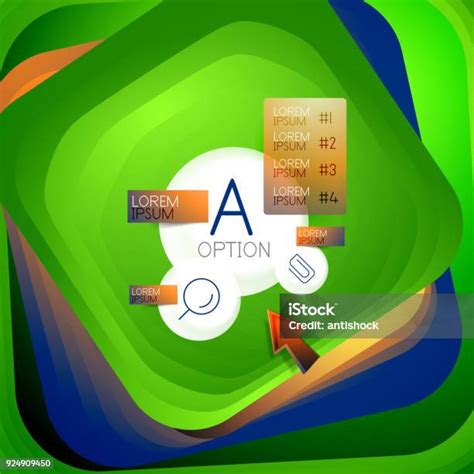 LOREM IPSUM #1
LOREM IPSUM #2
LOREM IPSUM #3
LOREM IPSUM #4

LOREM IPSUM

A
OPTION

LOREM IPSUM

LOREM IPSUM

iStock
Credit: antishock

924909450