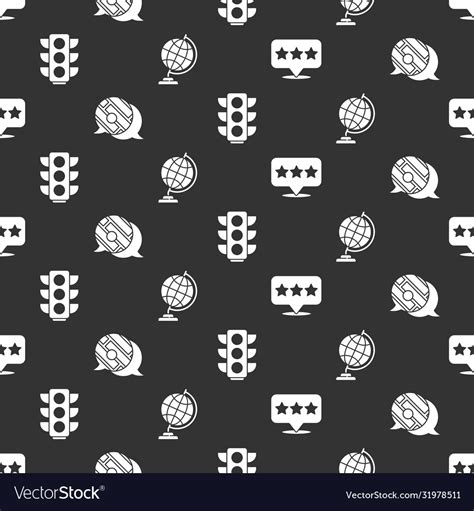 VectorStock®

VectorStock.com/31978511