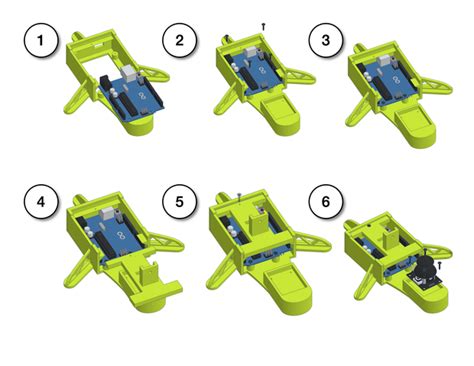 1
2
3
4
5
6