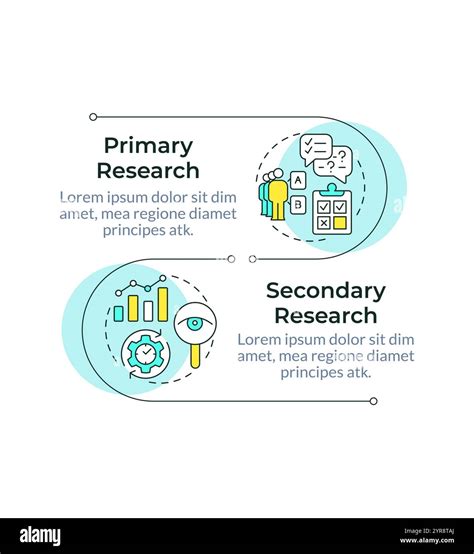 Primary Research

Lorem ipsum dolor sit dim amet, mea regione diamet principes atk.

A

B

Secondary Research

Lorem ipsum dolor sit dim amet, mea regione diamet principes atk.

alamy

Image ID: 2YR8TAJ
www.alamy.com