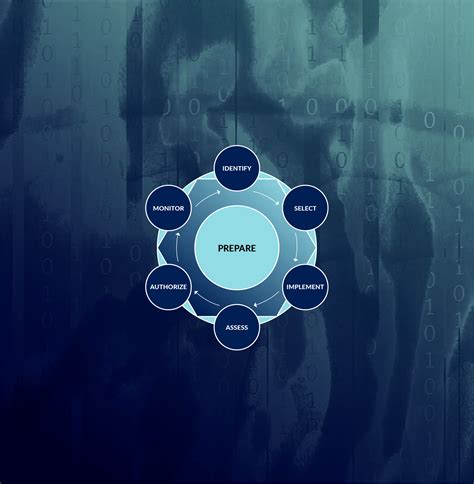 IDENTIFY
SELECT
IMPLEMENT
ASSESS
AUTHORIZE
MONITOR
PREPARE