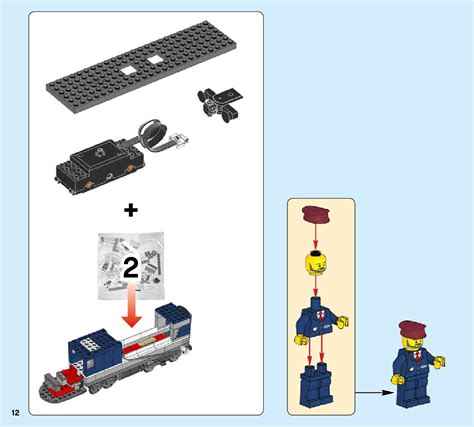 +

2

12