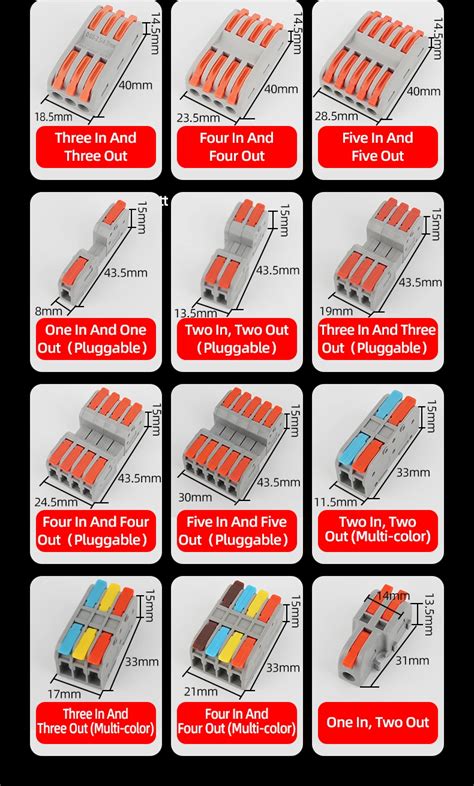 14.5mm
40mm
18.5mm
Three In And Three Out

14.5mm
40mm
23.5mm
Four In And Four Out

14.5mm
40mm
28.5mm
Five In And Five Out

15mm
43.5mm
8mm
One In And One Out（Pluggable）

15mm
43.5mm
13.5mm
Two In, Two Out（Pluggable）

15mm
43.5mm
19mm
Three In And Three Out（Pluggable）

15mm
43.5mm
24.5mm
Four In And Four Out（Pluggable）

15mm
43.5mm
30mm
Five In And Five Out（Pluggable）

15mm
33mm
11.5mm
Two In, Two Out (Multi-color)

15mm
33mm
17mm
Three In And Three Out (Multi-color)

15mm
33mm
21mm
Four In And Four Out (Multi-color)

14mm
13.5mm
31mm
One In, Two Out