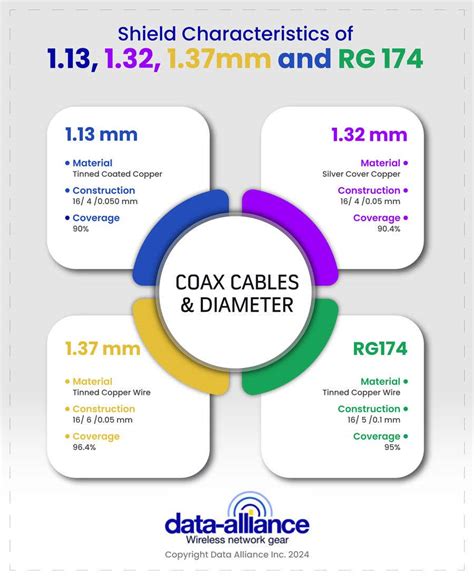 Shield Characteristics of
1.13, 1.32, 1.37mm and RG 174

1.13 mm

• Material
Tinned Coated Copper

• Construction
16/ 4 /0.050 mm

• Coverage
90%

1.32 mm

Material •
Silver Cover Copper

Construction •
16/ 4 /0.05 mm

Coverage •
90.4%

COAX CABLES & DIAMETER

1.37 mm

• Material
Tinned Copper Wire

• Construction
16/ 6 /0.05 mm

• Coverage
96.4%

RG174

Material •
Tinned Copper Wire

Construction •
16/ 5 /0.1 mm

Coverage •
95%

data-alliance
Wireless network gear
Copyright Data Alliance Inc. 2024