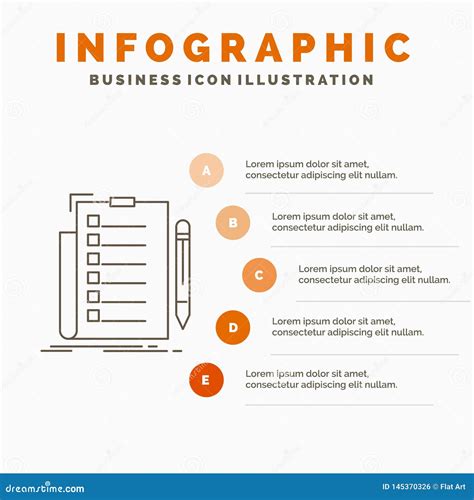 INFOGRAPHIC
BUSINESS ICON ILLUSTRATION

A
Lorem ipsum dolor sit amet, consectetur adipiscing elit nullam.

B
Lorem ipsum dolor sit amet, consectetur adipiscing elit nullam.

C
Lorem ipsum dolor sit amet, consectetur adipiscing elit nullam.

D
Lorem ipsum dolor sit amet, consectetur adipiscing elit nullam.

E
Lorem ipsum dolor sit amet, consectetur adipiscing elit nullam.

dreamstime.com
ID 145370326 © Flat Art