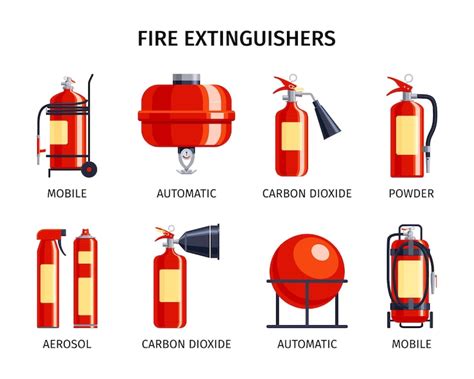 FIRE EXTINGUISHERS

MOBILE

AUTOMATIC

CARBON DIOXIDE

POWDER

AEROSOL

CARBON DIOXIDE

AUTOMATIC

MOBILE