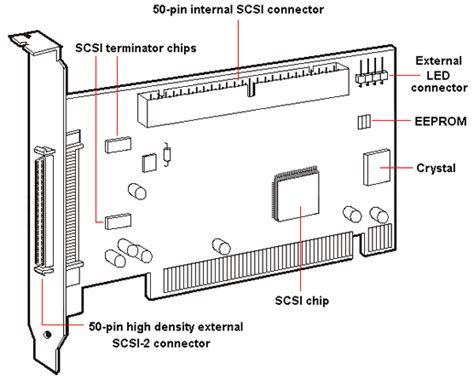 50-pin internal SCSI connector

SCSI terminator chips

External LED connector

EEPROM

Crystal

SCSI chip

50-pin high density external SCSI-2 connector