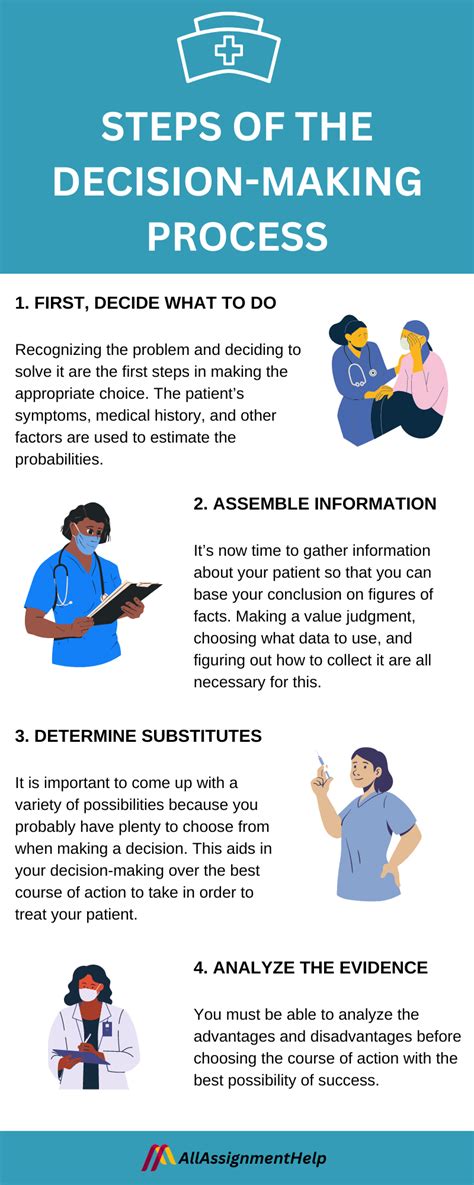 STEPS OF THE DECISION-MAKING PROCESS

1. FIRST, DECIDE WHAT TO DO

Recognizing the problem and deciding to solve it are the first steps in making the appropriate choice. The patient's symptoms, medical history, and other factors are used to estimate the probabilities.

2. ASSEMBLE INFORMATION

It's now time to gather information about your patient so that you can base your conclusion on figures of facts. Making a value judgment, choosing what data to use, and figuring out how to collect it are all necessary for this.

3. DETERMINE SUBSTITUTES

It is important to come up with a variety of possibilities because you probably have plenty to choose from when making a decision. This aids in your decision-making over the best course of action to take in order to treat your patient.

4. ANALYZE THE EVIDENCE

You must be able to analyze the advantages and disadvantages before choosing the course of action with the best possibility of success.

AllAssignmentHelp