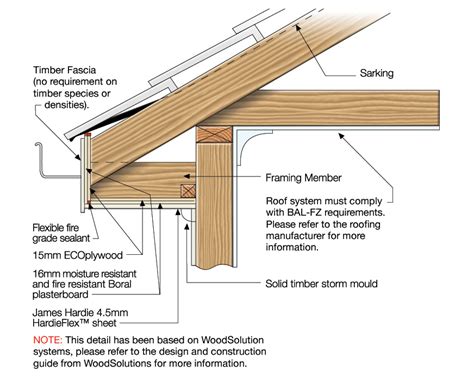 Timber Fascia (no requirement on timber species or densities).

Sarking

Framing Member

Roof system must comply with BAL-FZ requirements. Please refer to the roofing manufacturer for more information.

Flexible fire grade sealant

15mm ECOplywood

16mm moisture resistant and fire resistant Boral plasterboard

Solid timber storm mould

James Hardie 4.5mm HardieFlex™ sheet

NOTE: This detail has been based on WoodSolution systems, please refer to the design and construction guide from WoodSolutions for more information.