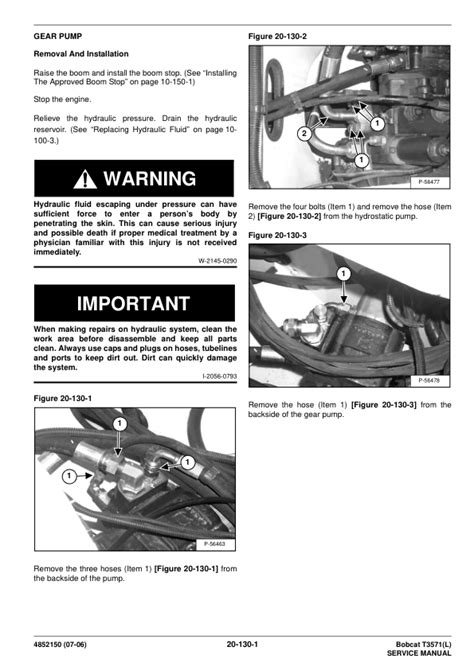 GEAR PUMP

Removal And Installation

Raise the boom and install the boom stop. (See "Installing The Approved Boom Stop" on page 10-150-1)

Stop the engine.

Relieve the hydraulic pressure. Drain the hydraulic reservoir. (See "Replacing Hydraulic Fluid" on page 10-100-3.)

WARNING

Hydraulic fluid escaping under pressure can have sufficient force to enter a person's body by penetrating the skin. This can cause serious injury and possible death if proper medical treatment by a physician familiar with this injury is not received immediately.

W-2145-0290

IMPORTANT

When making repairs on hydraulic system, clean the work area before disassemble and keep all parts clean. Always use caps and plugs on hoses, tubelines and ports to keep dirt out. Dirt can quickly damage the system.

I-2056-0793

Figure 20-130-1

1
1
1

P-56463

Remove the three hoses (Item 1) [Figure 20-130-1] from the backside of the pump.

Figure 20-130-2

1
2
1

P-56477

Remove the four bolts (Item 1) and remove the hose (Item 2) [Figure 20-130-2] from the hydrostatic pump.

Figure 20-130-3

1

P-56478

Remove the hose (Item 1) [Figure 20-130-3] from the backside of the gear pump.

4852150 (07-06)

20-130-1

Bobcat T3571(L)
SERVICE MANUAL