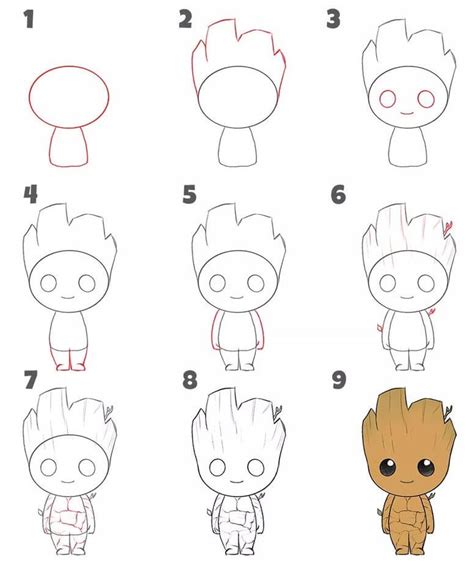 1
2
3
4
5
6
7
8
9