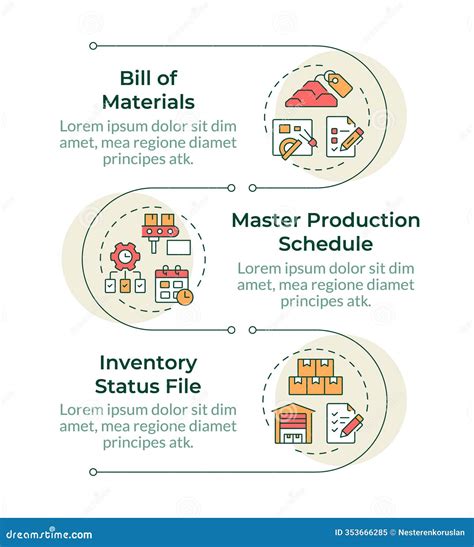 Bill of Materials

Lorem ipsum dolor sit dim amet, mea regione diamet principes atk.

Master Production Schedule

Lorem ipsum dolor sit dim amet, mea regione diamet principes atk.

Inventory Status File

Lorem ipsum dolor sit dim amet, mea regione diamet principes atk.

dreamstime.com

ID 353666285 © Nesterenkoruslan